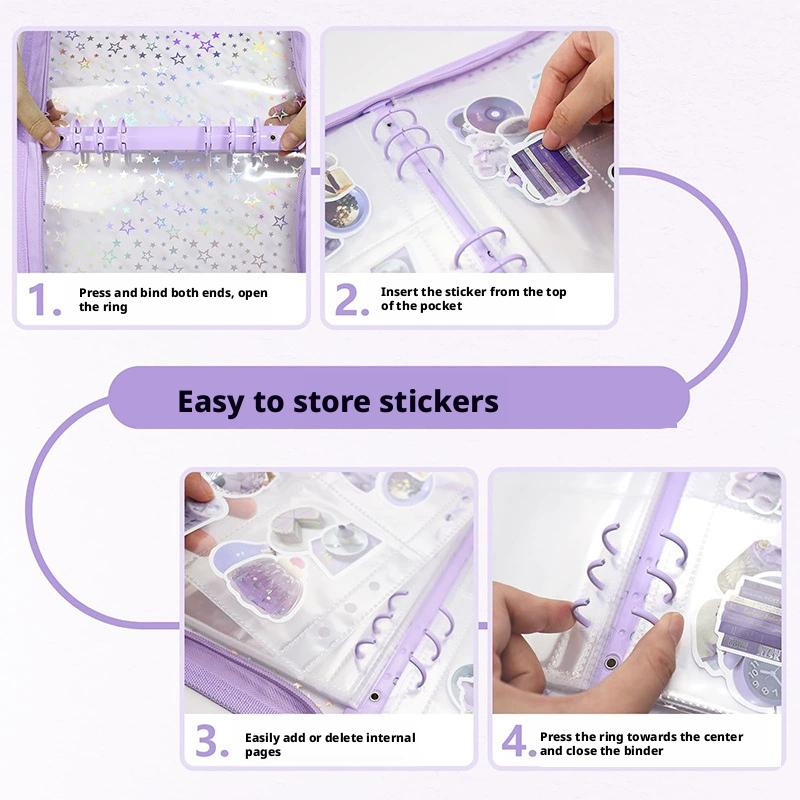 1. Press and bind both ends, open the ring

2. Insert the sticker from the top of the pocket

Easy to store stickers

3. Easily add or delete internal pages

4. Press the ring towards the center and close the binder